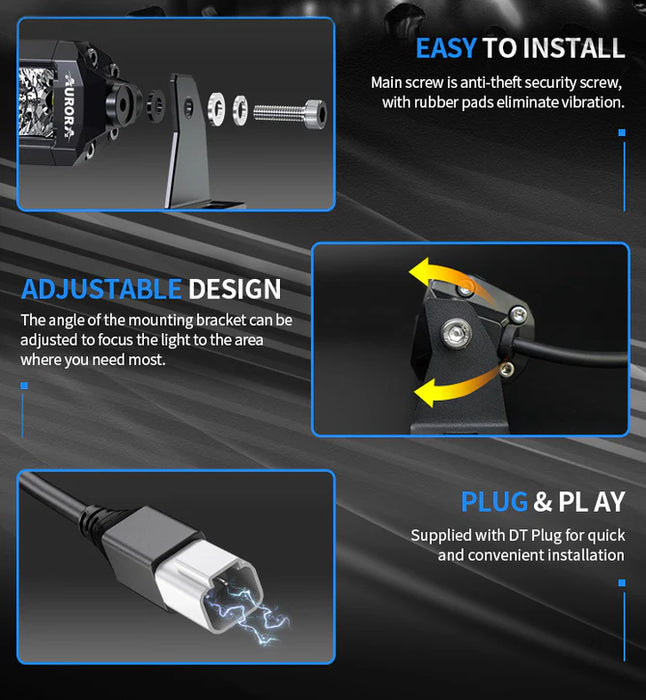 AURORA

EASY TO INSTALL

Main screw is anti-theft security screw, with rubber pads eliminate vibration.

ADJUSTABLE DESIGN

The angle of the mounting bracket can be adjusted to focus the light to the area where you need most.

PLUG & PL AY

Supplied with DT Plug for quick and convenient installation